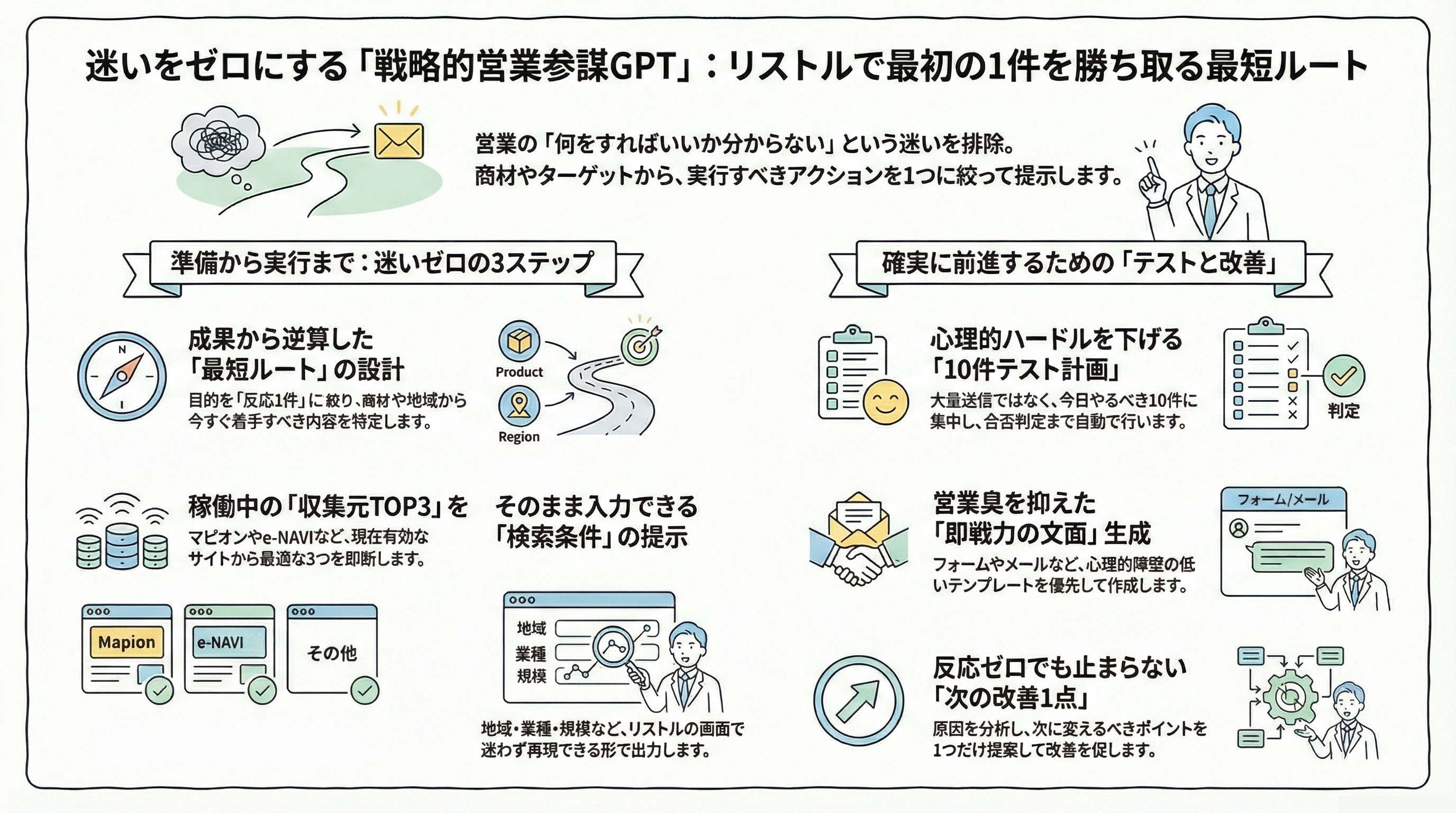 迷いをゼロにする「戦略的営業参謀GPT」：リストルで最初の1件を勝ち取る最短ルート

営業の「何をすればいいか分からない」という迷いを排除。
商材やターゲットから、実行すべきアクションを1つに絞って提示します。

準備から実行まで：迷いゼロの3ステップ

成果から逆算した「最短ルート」の設計

目的を「反応1件」に絞り、商材や地域から今すぐ着手すべき内容を特定します。

Product

Region

稼働中の「収集元TOP3」を

マピオンやe-NAVIなど、現在有効なサイトから最適な3つを即断します。

Mapion

e-NAVI

その他

そのまま入力できる「検索条件」の提示

地域

業種

規模

地域・業種・規模など、リストルの画面で迷わず再現できる形で出力します。

確実に前進するための「テストと改善」

心理的ハードルを下げる「10件テスト計画」

大量送信ではなく、今日やるべき10件に集中し、合否判定まで自動で行います。

判定

営業臭を抑えた「即戦力の文面」生成

フォームやメールなど、心理的障壁の低いテンプレートを優先して作成します。

フォーム/メール

反応ゼロでも止まらない「次の改善1点」

原因を分析し、次に変えるべきポイントを1つだけ提案して改善を促します。