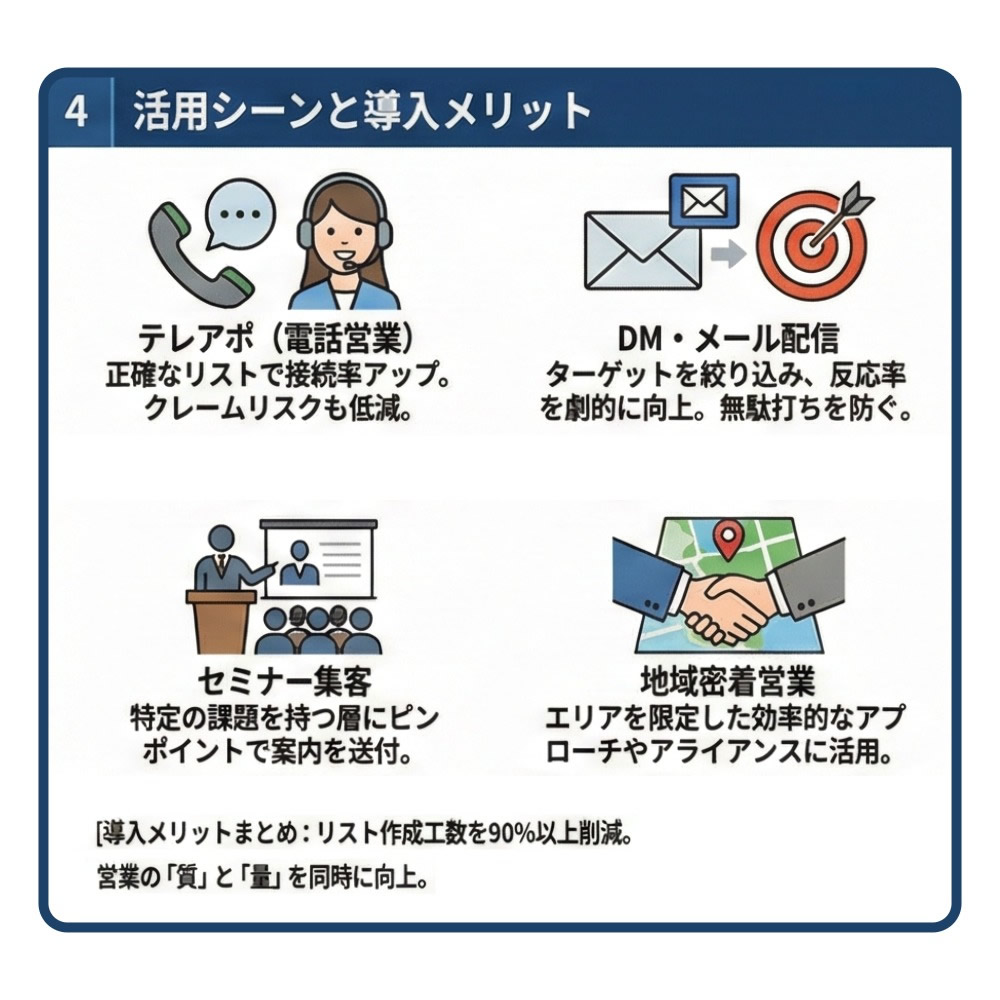 4 活用シーンと導入メリット

テレアポ（電話営業）
正確なリストで接続率アップ。クレームリスクも低減。

DM・メール配信
ターゲットを絞り込み、反応率を劇的に向上。無駄打ちを防ぐ。

セミナー集客
特定の課題を持つ層にピンポイントで案内を送付。

地域密着営業
エリアを限定した効率的なアプローチやアライアンスに活用。

[導入メリットまとめ：リスト作成工数を90%以上削減。
営業の「質」と「量」を同時に向上。